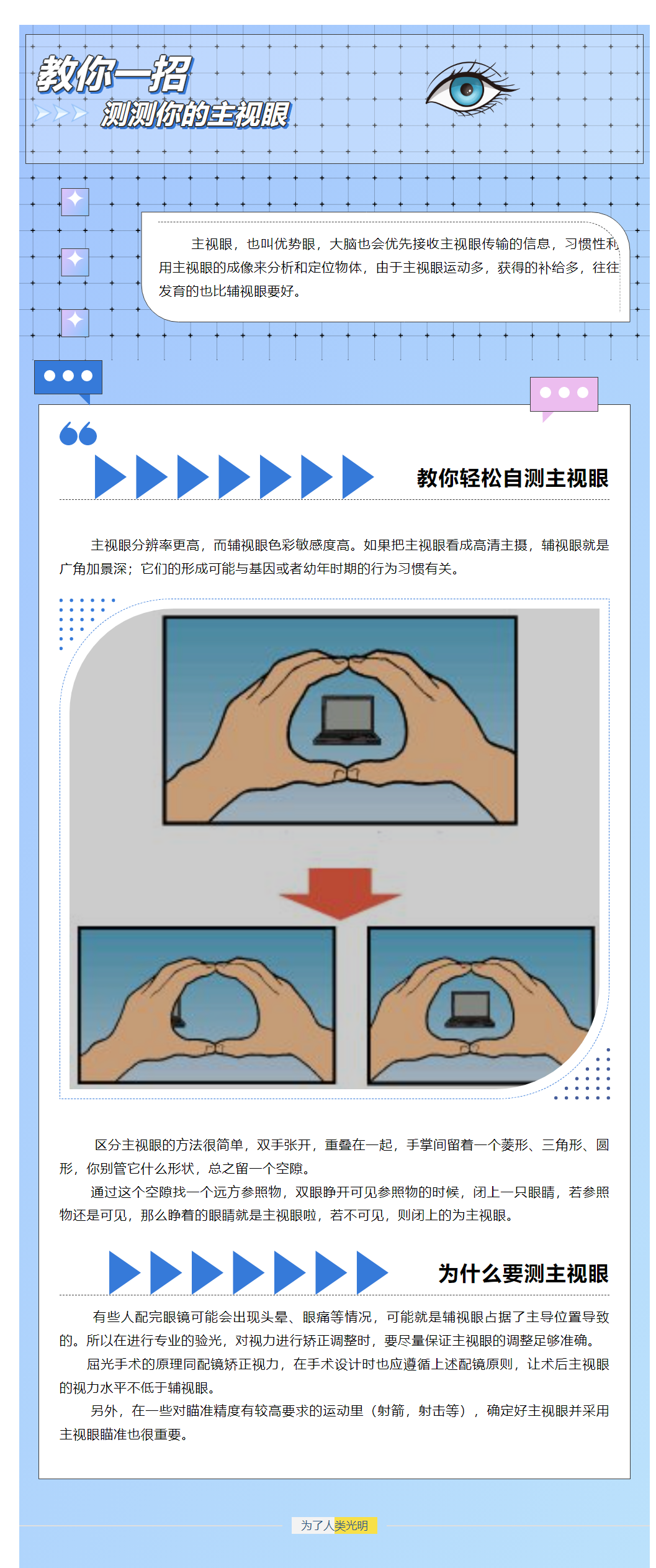 教你一招
测测你的主视眼

主视眼，也叫优势眼，大脑也会优先接收主视眼传输的信息，习惯性利用主视眼的成像来分析和定位物体，由于主视眼运动多，获得的补给多，往往发育的也比辅视眼要好。

教你轻松自测主视眼

主视眼分辨率更高，而辅视眼色彩敏感度高。如果把主视眼看成高清主摄，辅视眼就是广角加景深；它们的形成可能与基因或者幼年时期的行为习惯有关。

区分主视眼的方法很简单，双手张开，重叠在一起，手掌间留着一个菱形、三角形、圆形，你别管它什么形状，总之留一个空隙。

通过这个空隙找一个远方参照物，双眼睁开可见参照物的时候，闭上一只眼睛，若参照物还是可见，那么睁着的眼睛就是主视眼啦，若不可见，则闭上的为主视眼。

为什么要测主视眼

有些人配完眼镜可能会出现头晕、眼痛等情况，可能就是辅视眼占据了主导位置导致的。所以在进行专业的验光，对视力进行矫正调整时，要尽量保证主视眼的调整足够准确。

屈光手术的原理同配镜矫正视力，在手术设计时也应遵循上述配镜原则，让术后主视眼的视力水平不低于辅视眼。

另外，在一些对瞄准精度有较高要求的运动里（射箭，射击等），确定好主视眼并采用主视眼瞄准也很重要。

为了人类光明